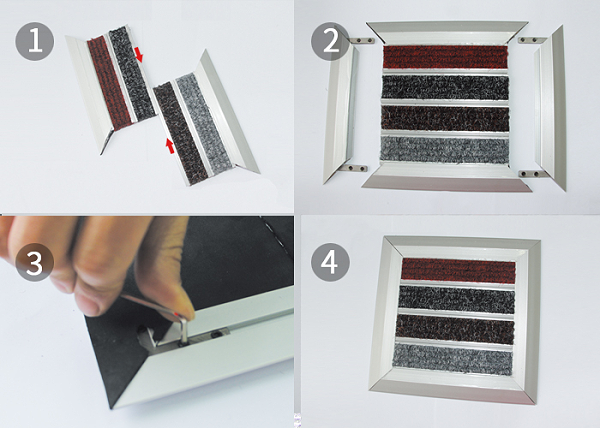 1

2

3

4